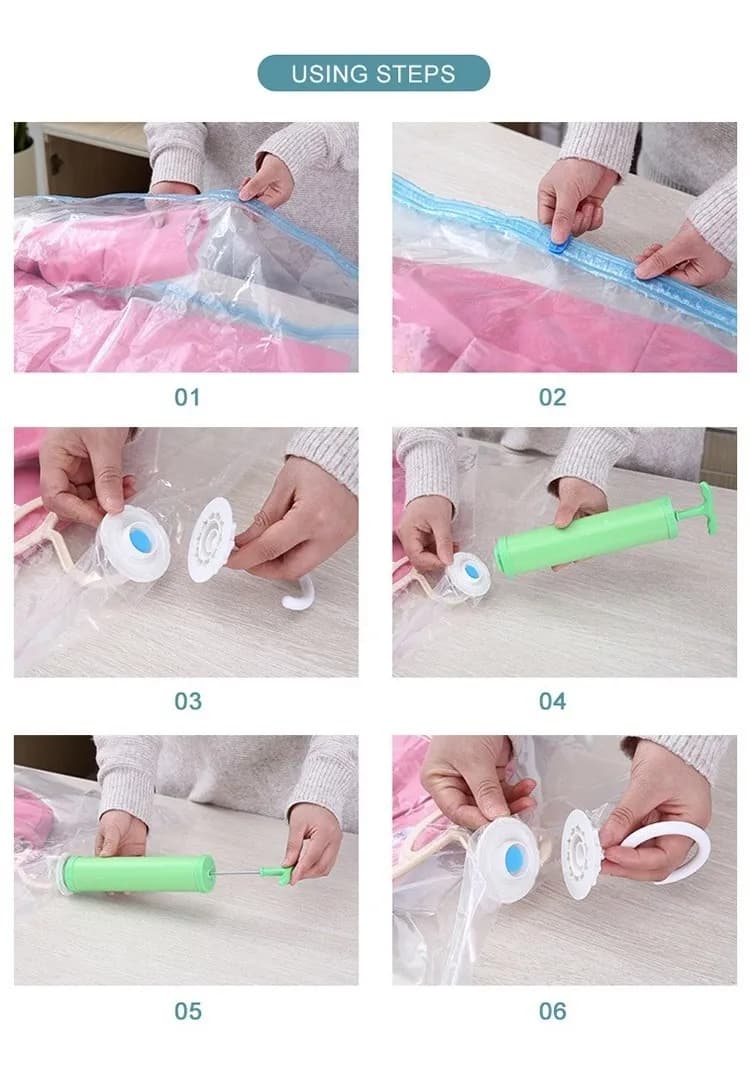 USING STEPS

01

02

03

04

05

06